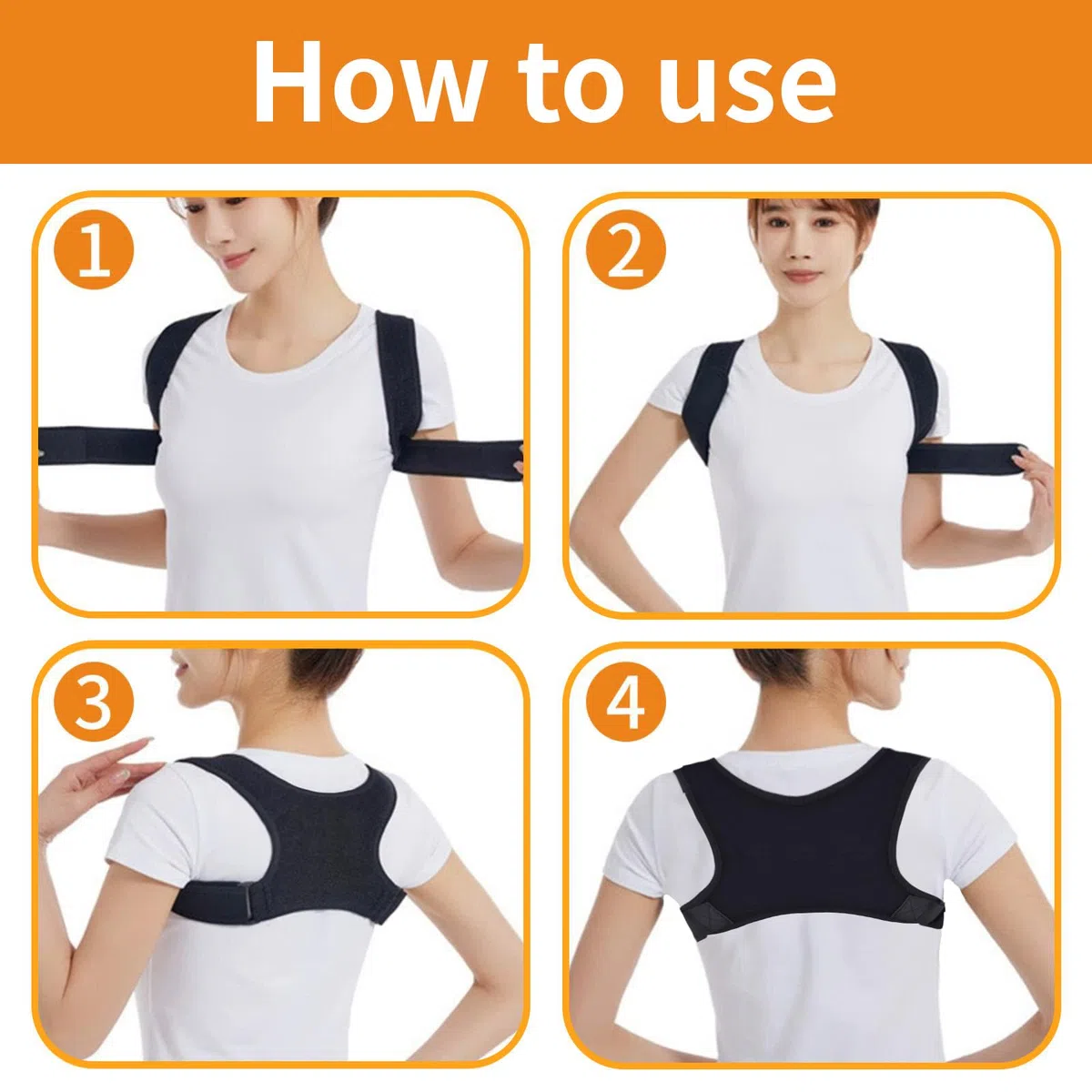 How to use

1

2

3

4